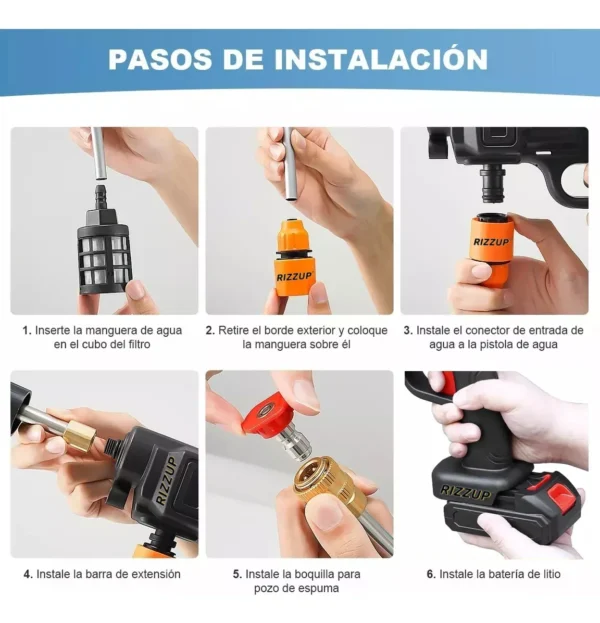 PASOS DE INSTALACIÓN

RIZZUP

RIZZUP

1. Inserte la manguera de agua en el cubo del filtro

2. Retire el borde exterior y coloque la manguera sobre él

3. Instale el conector de entrada de agua a la pistola de agua

RIZZUP

RIZZUP

4. Instale la barra de extensión

5. Instale la boquilla para pozo de espuma

6. Instale la batería de litio